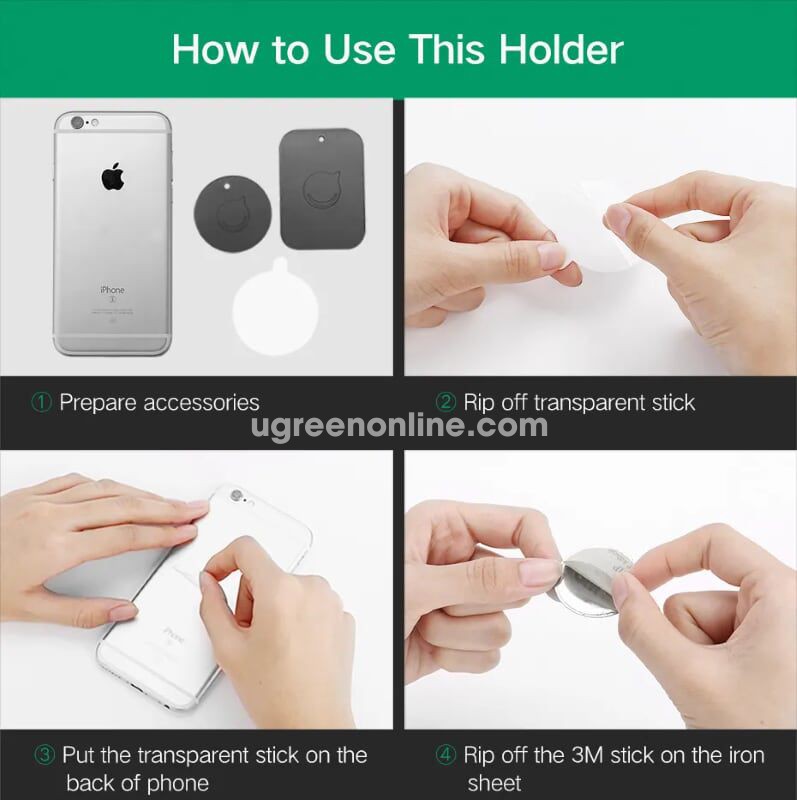 How to Use This Holder

iPhone

① Prepare accessories

② Rip off transparent stick

ugreenonline.com

iPhone

③ Put the transparent stick on the back of phone

④ Rip off the 3M stick on the iron sheet